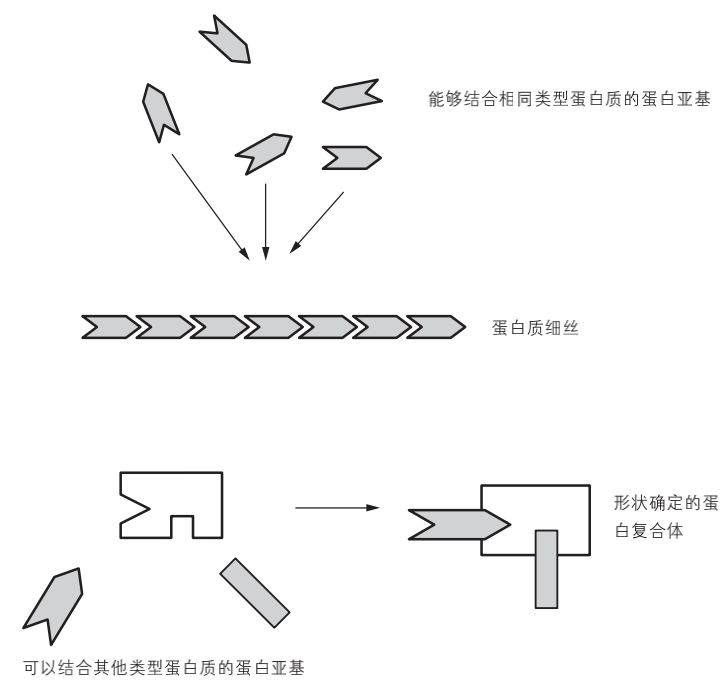 能够结合相同类型蛋白质的蛋白亚基

蛋白质细丝

形状确定的蛋白复合体

可以结合其他类型蛋白质的蛋白亚基